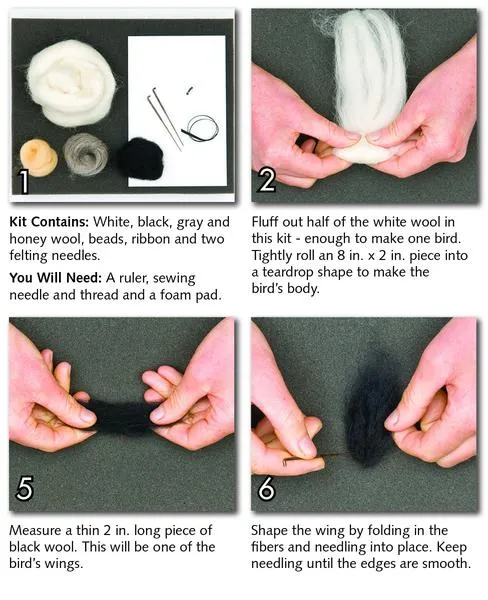 1

Kit Contains: White, black, gray and honey wool, beads, ribbon and two felting needles.

You Will Need: A ruler, sewing needle and thread and a foam pad.

2

Fluff out half of the white wool in this kit - enough to make one bird. Tightly roll an 8 in. x 2 in. piece into a teardrop shape to make the bird's body.

5

Measure a thin 2 in. long piece of black wool. This will be one of the bird's wings.

6

Shape the wing by folding in the fibers and needling into place. Keep needling until the edges are smooth.